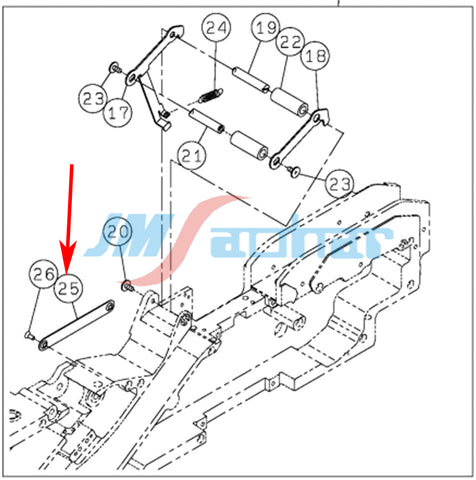 24
19
22
18
23
17
21
23
20
26
25
JMSadhar