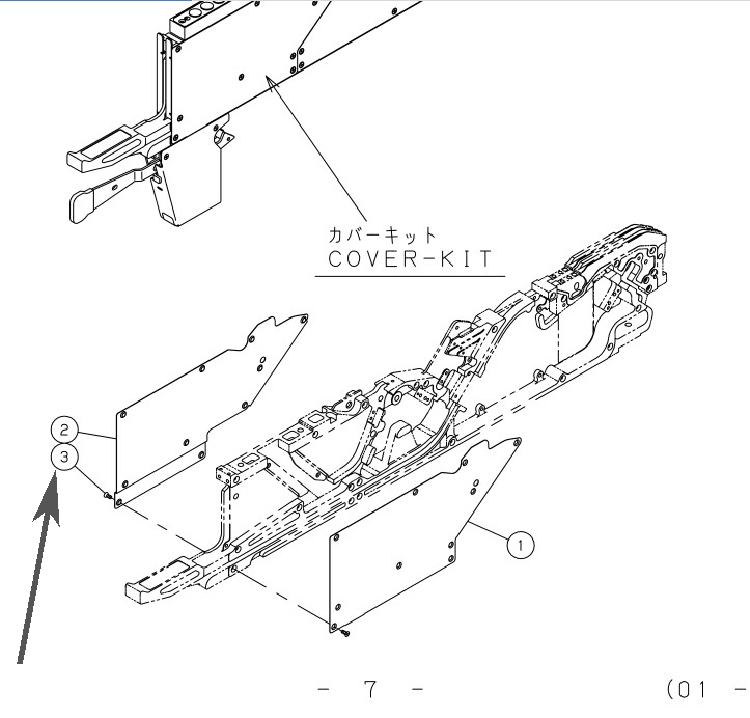 カバーキット
COVER-KIT

2

3

1

- 7 -

(01 -